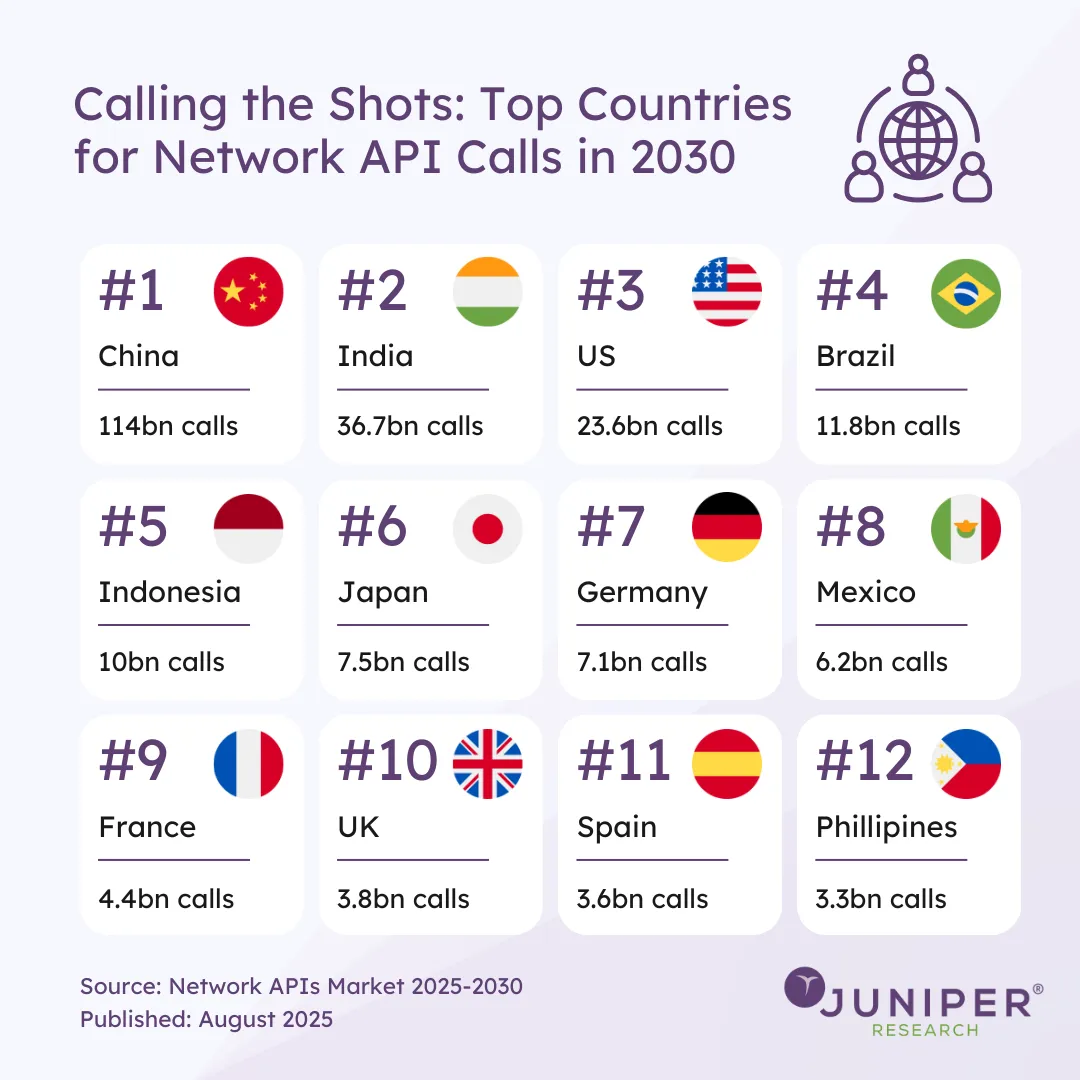 Calling the Shots: Top Countries for Network API Calls in 2030

#1
China
114bn calls

#2
India
36.7bn calls

#3
US
23.6bn calls

#4
Brazil
11.8bn calls

#5
Indonesia
10bn calls

#6
Japan
7.5bn calls

#7
Germany
7.1bn calls

#8
Mexico
6.2bn calls

#9
France
4.4bn calls

#10
UK
3.8bn calls

#11
Spain
3.6bn calls

#12
Phillipines
3.3bn calls

Source: Network APIs Market 2025-2030
Published: August 2025

JUNIPER® RESEARCH